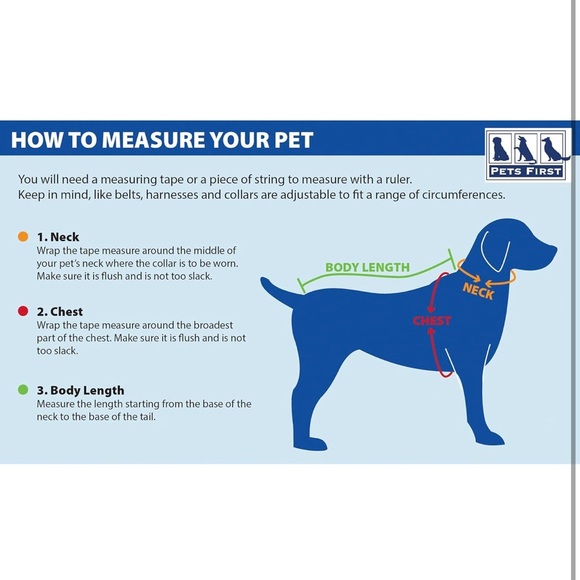 HOW TO MEASURE YOUR PET

PETS FIRST

You will need a measuring tape or a piece of string to measure with a ruler.
Keep in mind, like belts, harnesses and collars are adjustable to fit a range of circumferences.

1. Neck
Wrap the tape measure around the middle of your pet's neck where the collar is to be worn. Make sure it is flush and is not too slack.

2. Chest
Wrap the tape measure around the broadest part of the chest. Make sure it is flush and is not too slack.

3. Body Length
Measure the length starting from the base of the neck to the base of the tail.

BODY LENGTH

NECK

CHEST